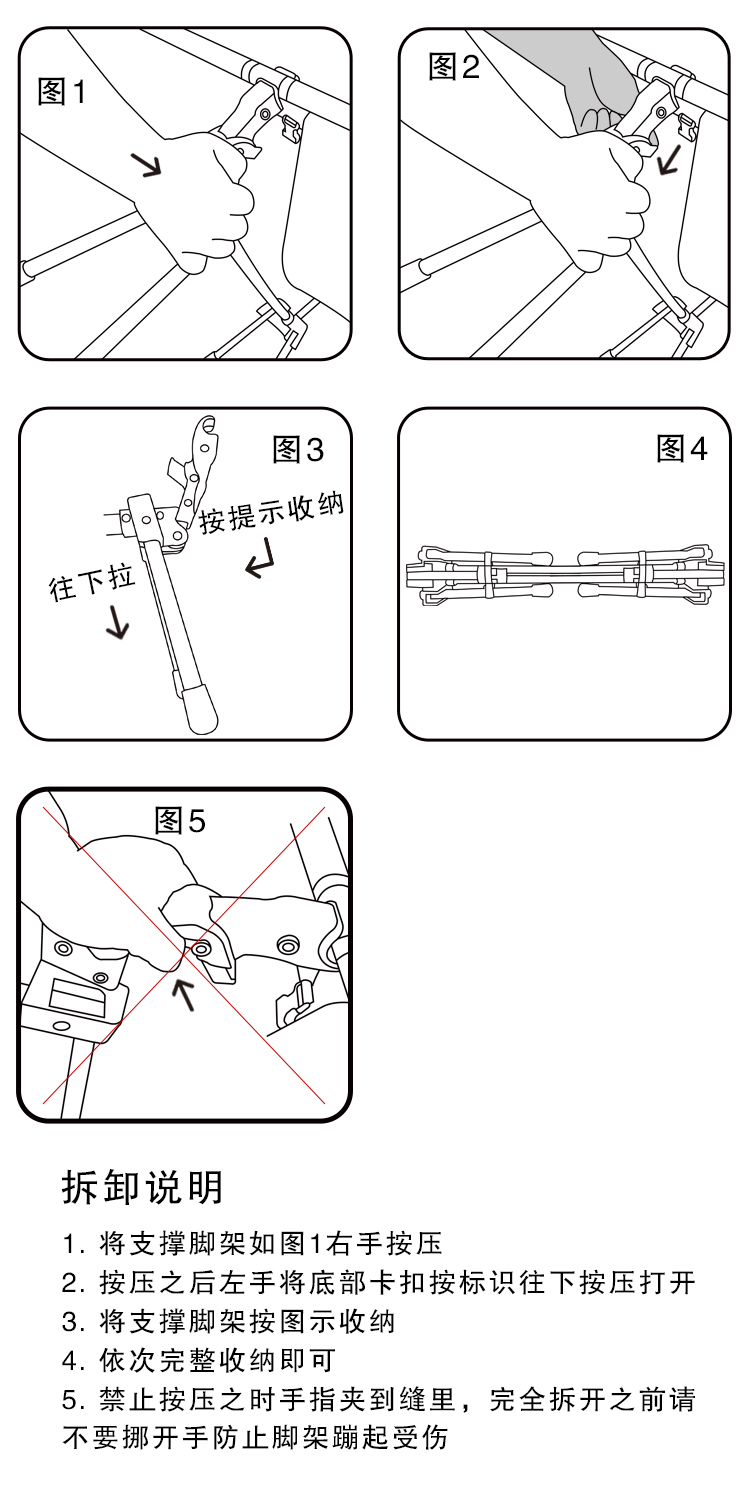 图1

图2

图3

按提示收纳

往下拉

图4

图5

拆卸说明

1. 将支撑脚架如图1右手按压
2. 按压之后左手将底部卡扣按标识往下按压打开
3. 将支撑脚架按图示收纳
4. 依次完整收纳即可
5. 禁止按压之时手指夹到缝里，完全拆开之前请不要挪开手防止脚架蹦起受伤