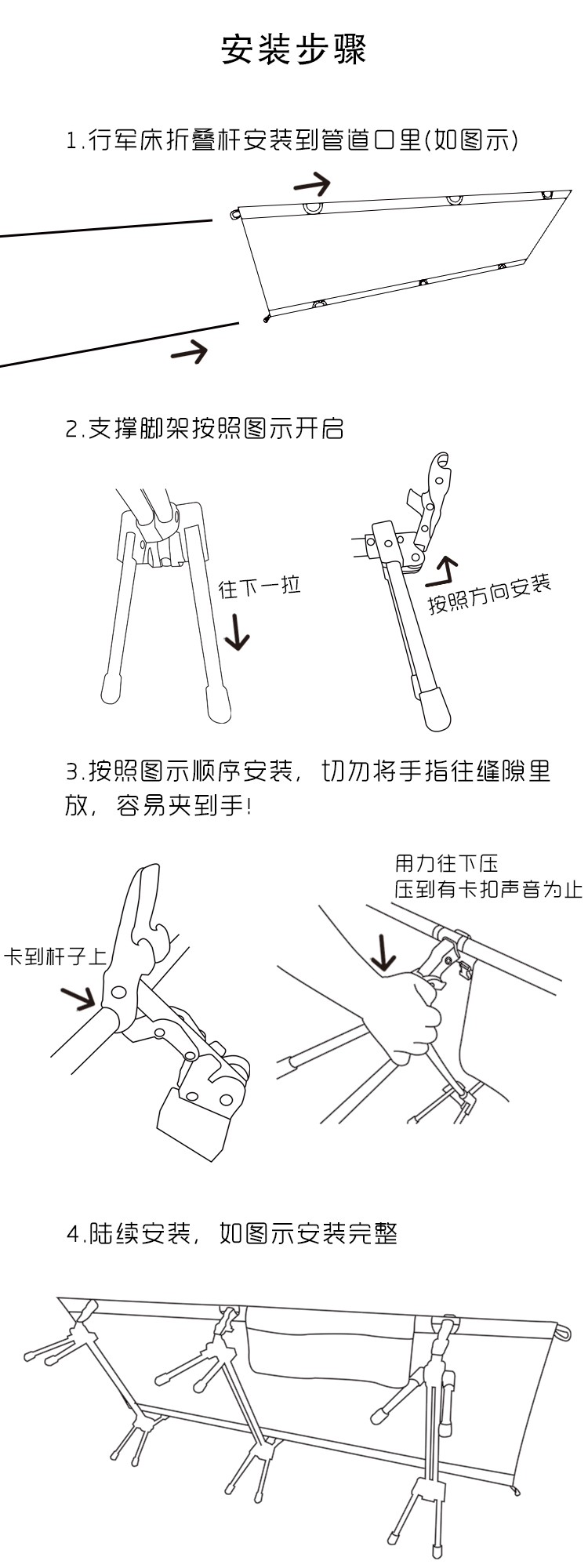 安装步骤

1.行军床折叠杆安装到管道口里(如图示)

2.支撑脚架按照图示开启

往下一拉

按照方向安装

3.按照图示顺序安装，切勿将手指往缝隙里放，容易夹到手!

用力往下压
压到有卡扣声音为止

卡到杆子上

4.陆续安装，如图示安装完整