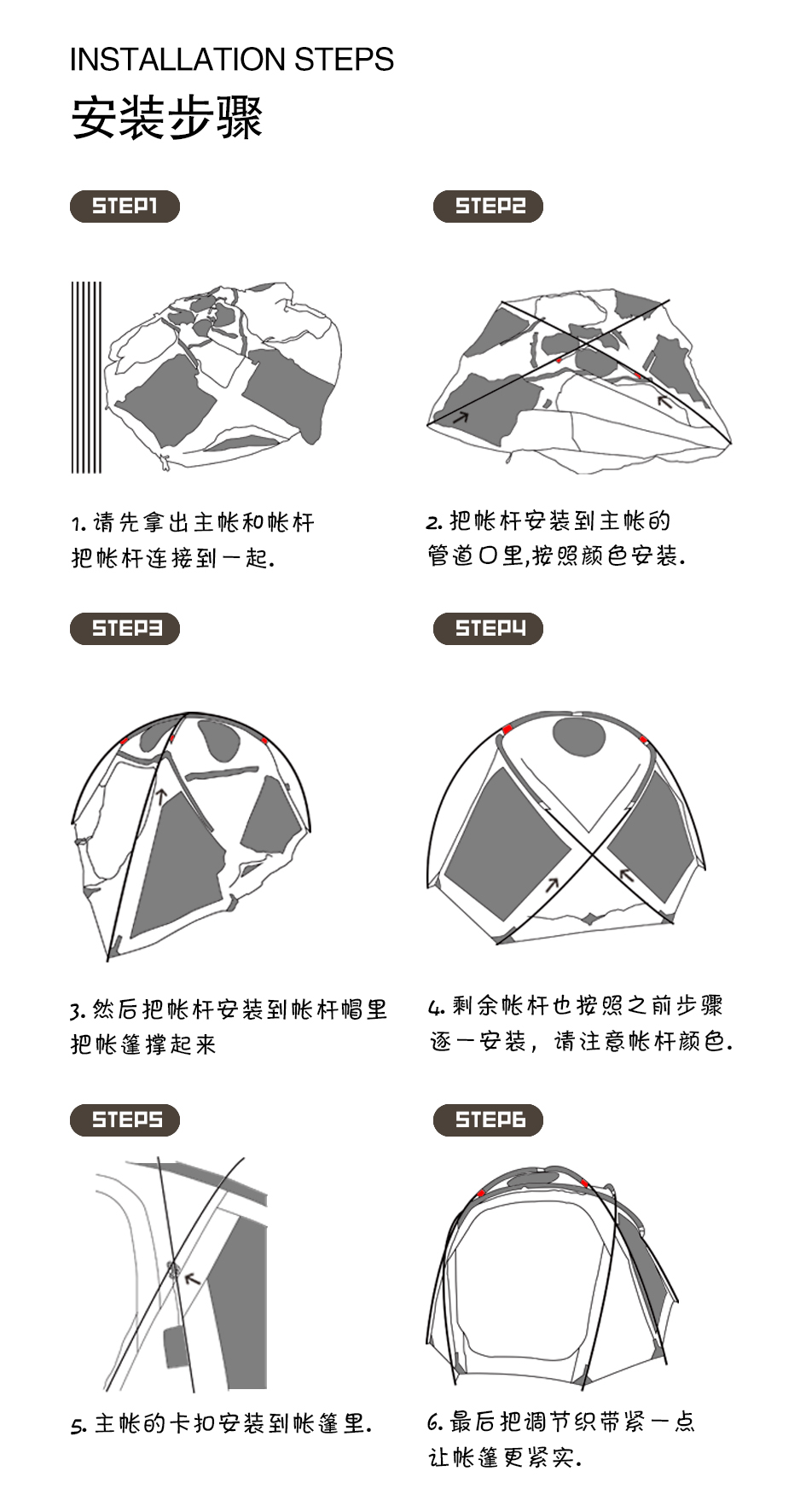 INSTALLATION STEPS
安装步骤

STEP1

1. 请先拿出主帐和帐杆
把帐杆连接到一起.

STEP2

2. 把帐杆安装到主帐的
管道口里,按照颜色安装.

STEP3

3. 然后把帐杆安装到帐杆帽里
把帐篷撑起来

STEP4

4. 剩余帐杆也按照之前步骤
逐一安装，请注意帐杆颜色.

STEP5

5. 主帐的卡扣安装到帐篷里.

STEP6

6. 最后把调节织带紧一点
让帐篷更紧实.