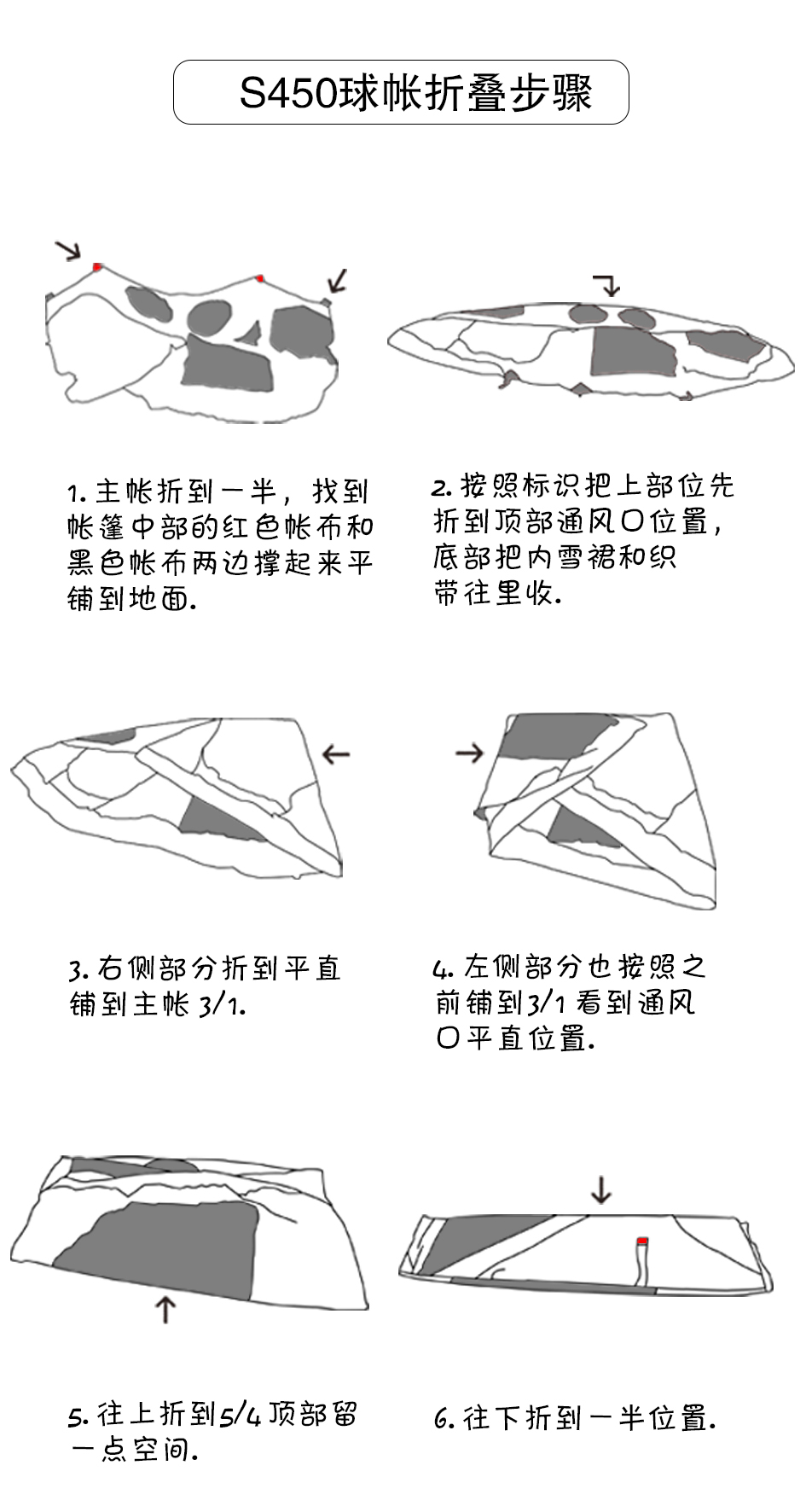 S450球帐折叠步骤

1. 主帐折到一半，找到帐篷中部的红色帐布和黑色帐布两边撑起来平铺到地面.

2. 按照标识把上部位先折到顶部通风口位置，底部把内雪裙和织带往里收.

3. 右侧部分折到平直铺到主帐 3/1.

4. 左侧部分也按照之前铺到3/1 看到通风口平直位置.

5. 往上折到5/4 顶部留一点空间.

6. 往下折到一半位置.